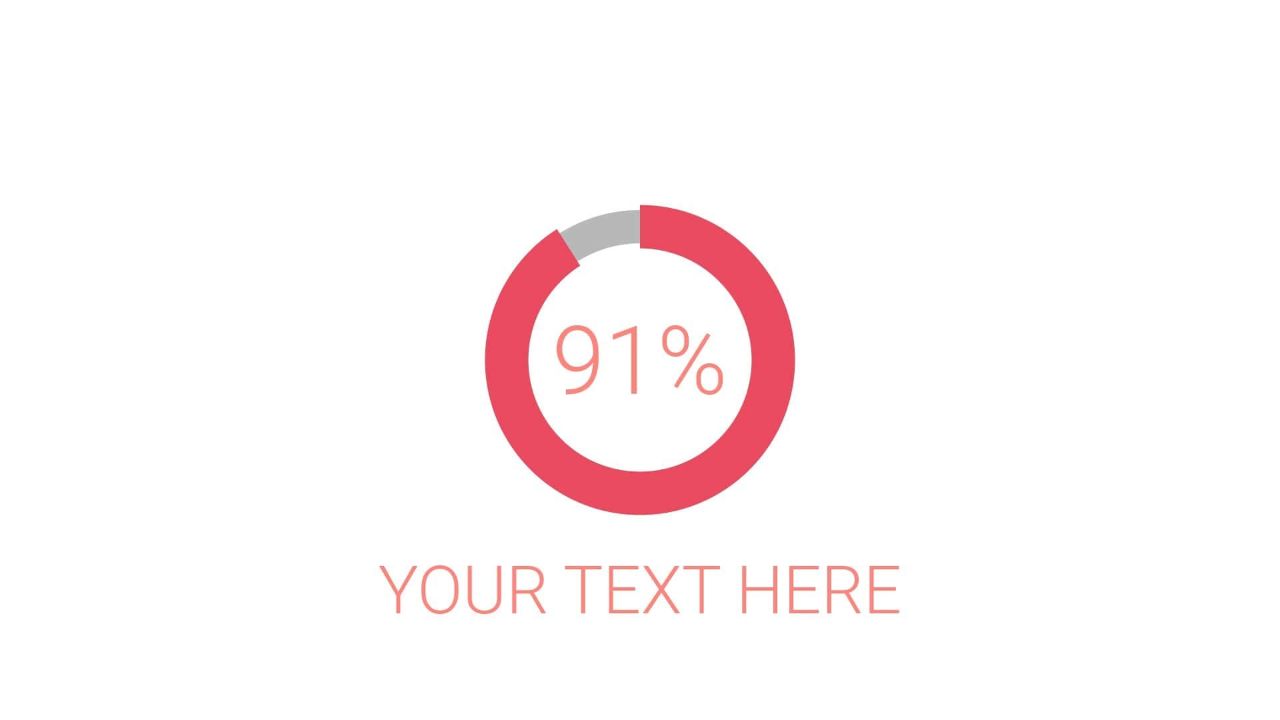 91%

YOUR TEXT HERE